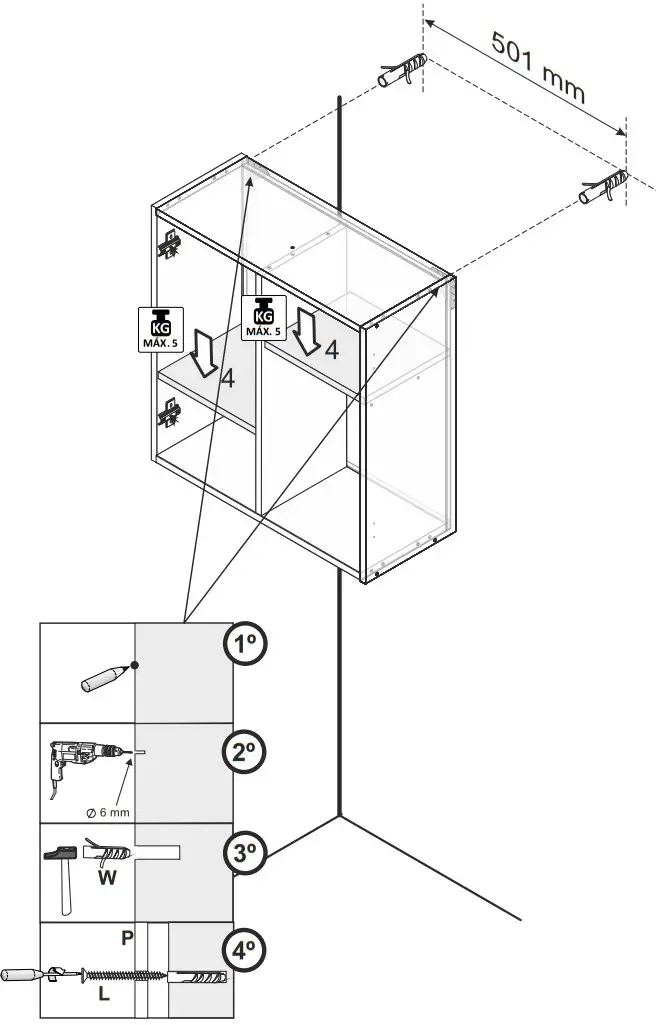 501 mm

KG
MÁX. 5

4

KG
MÁX. 5

4

1º

2º

∅ 6 mm

3º

W

P

4º

L