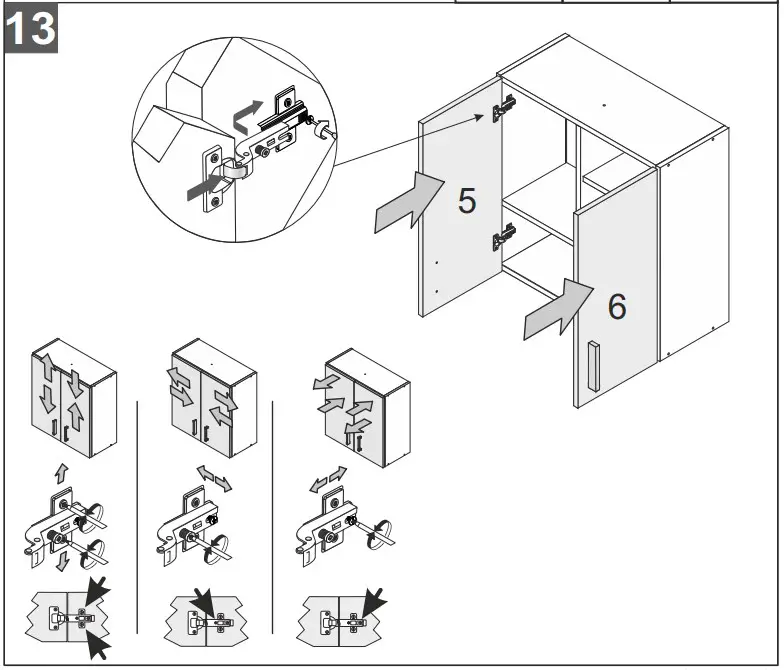 13

5

6