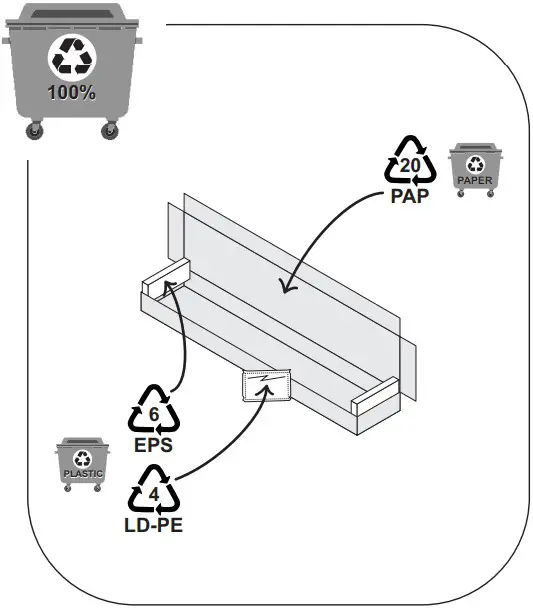 100%

20
PAP

PAPER

6
EPS

PLASTIC

4
LD-PE