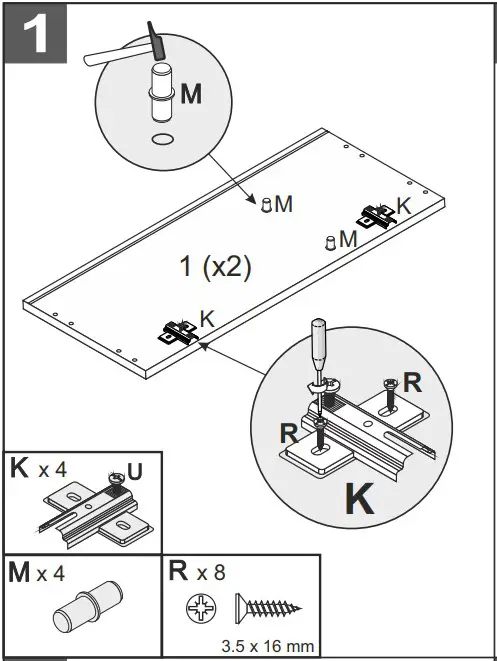 1

M

M

K

M

1 (x2)

K

R

R

K

K x 4

U

M x 4

R x 8

3.5 x 16 mm