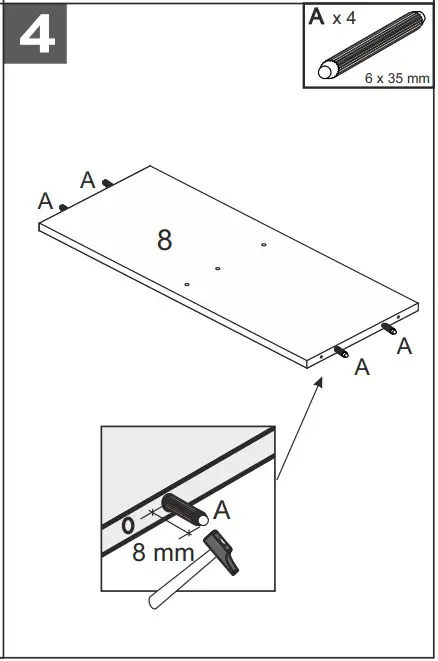 4

A x 4

6 x 35 mm

A

A

8

A

A

A

8 mm