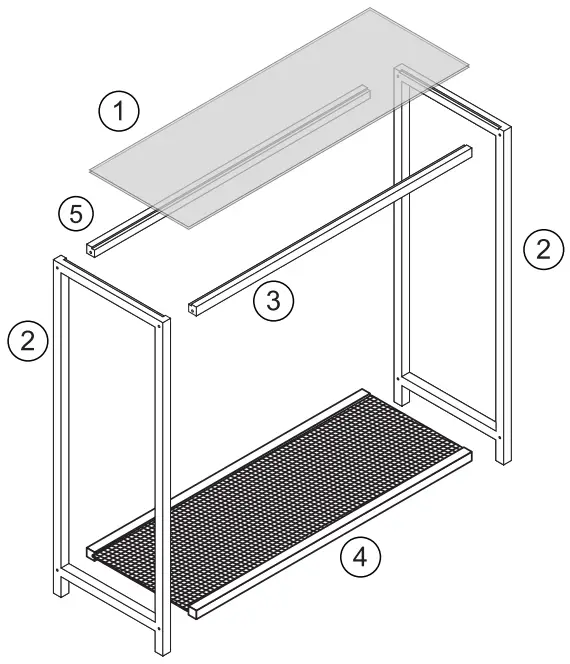 1
5
2
3
2
4