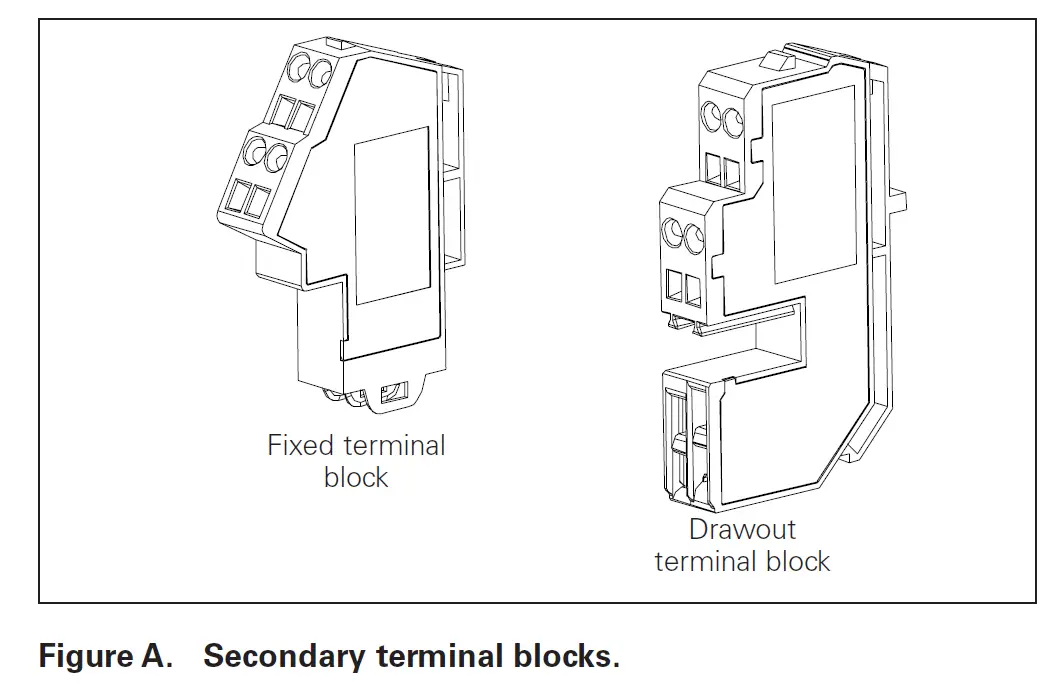 Fixed terminal block

Drawout terminal block

Figure A. Secondary terminal blocks.