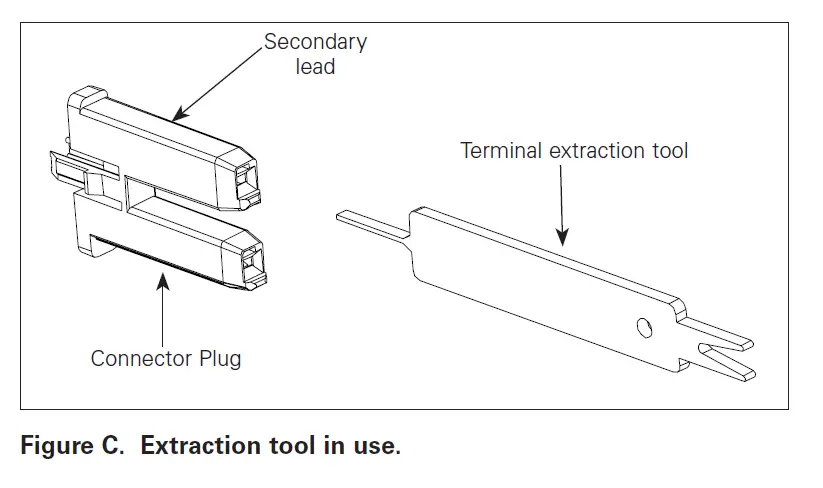 Secondary lead

Terminal extraction tool

Connector Plug

Figure C. Extraction tool in use.