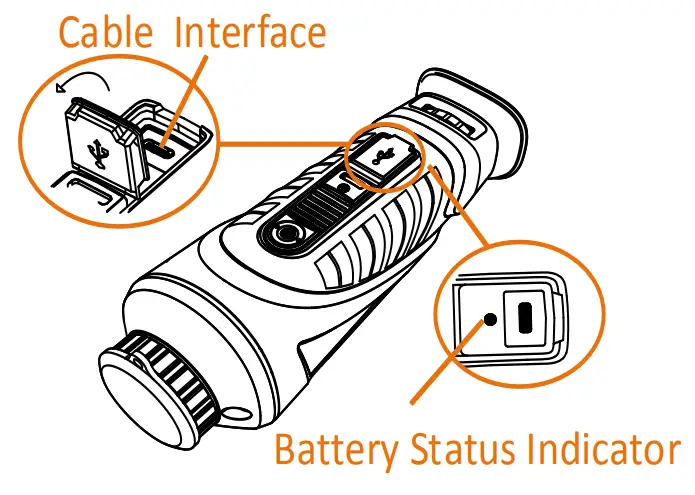 Cable Interface

Battery Status Indicator