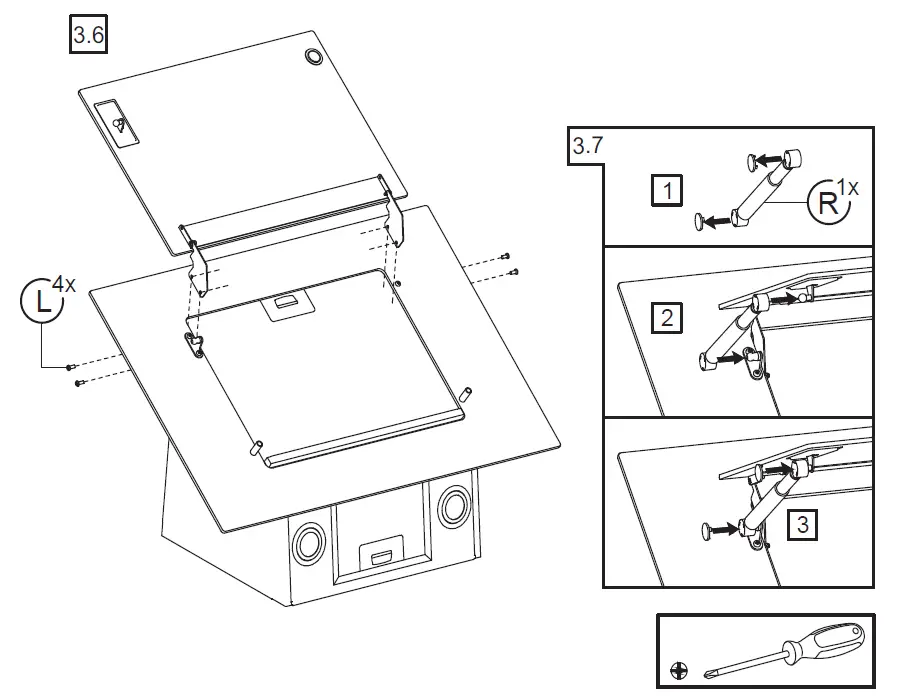 3.6

L 4x

3.7

1

R 1x

2

3