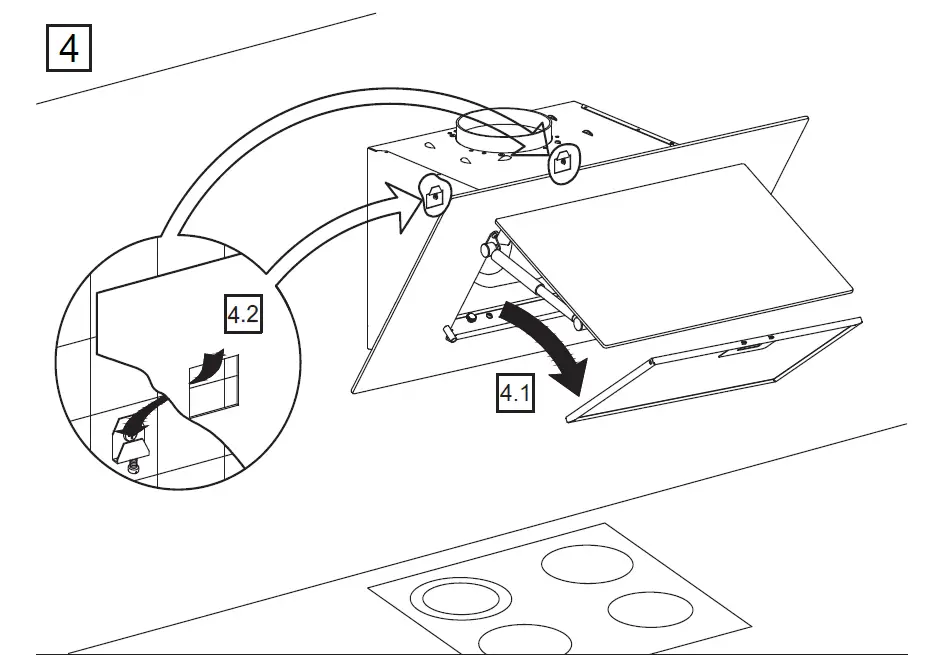 4

4.2

4.1