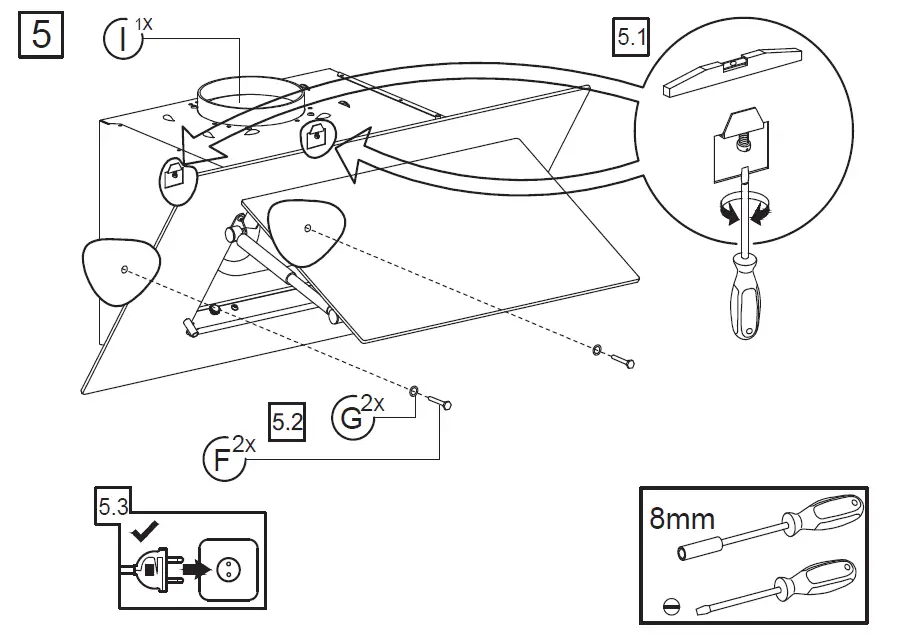 5

I 1X

5.1

5.2

G 2x

F 2x

5.3

8mm