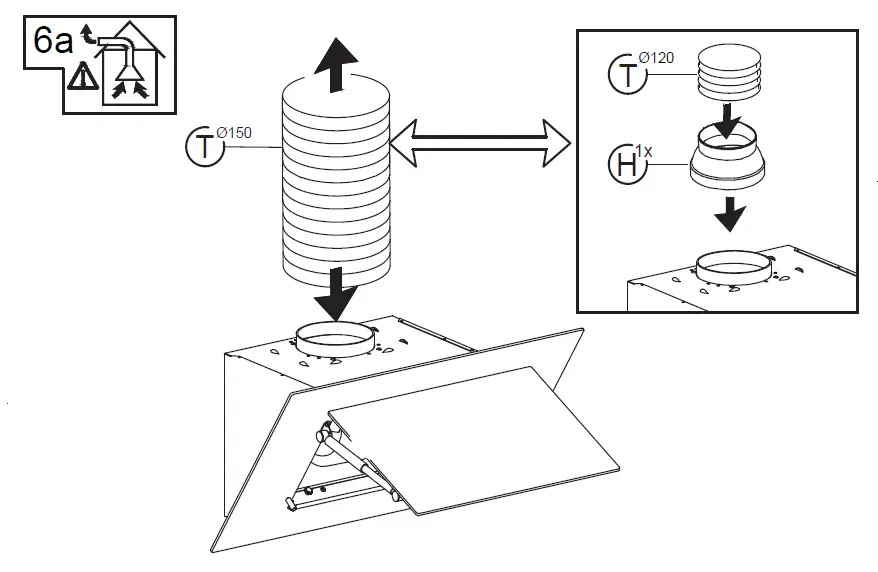 6a

T Ø150

T Ø120

H 1x