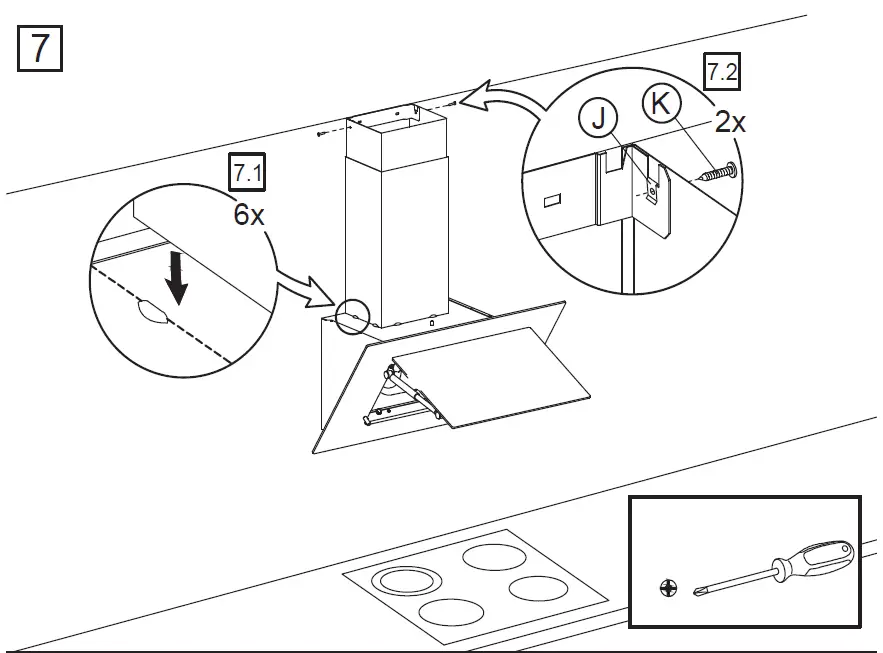 7

7.1
6x

7.2
J
K
2x