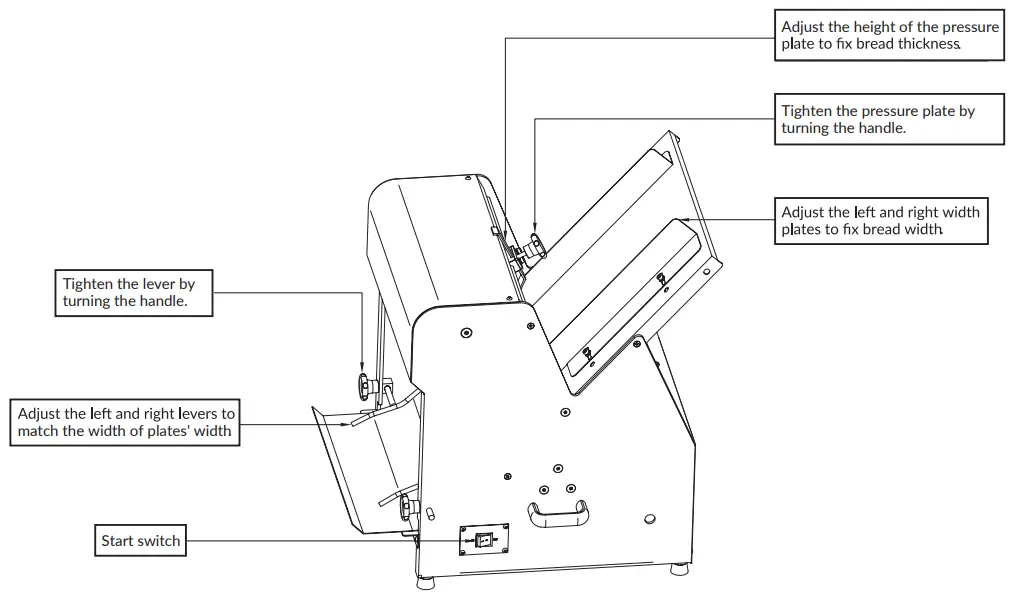 Adjust the height of the pressure plate to fix bread thickness.

Tighten the pressure plate by turning the handle.

Adjust the left and right width plates to fix bread width.

Tighten the lever by turning the handle.

Adjust the left and right levers to match the width of plates' width

Start switch