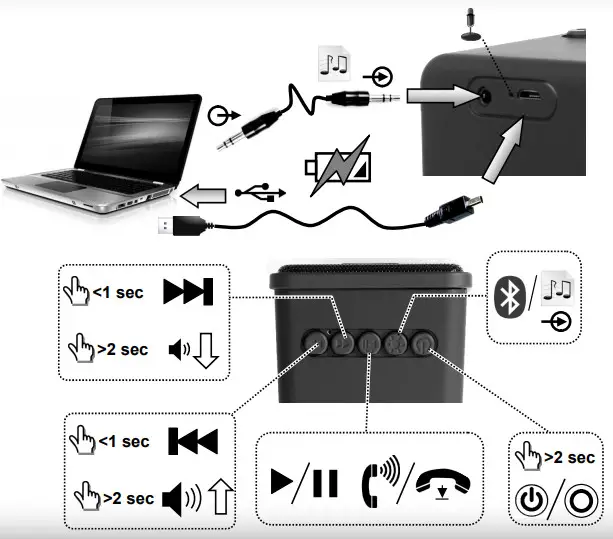 <1 sec

>2 sec

<1 sec

>2 sec

>2 sec