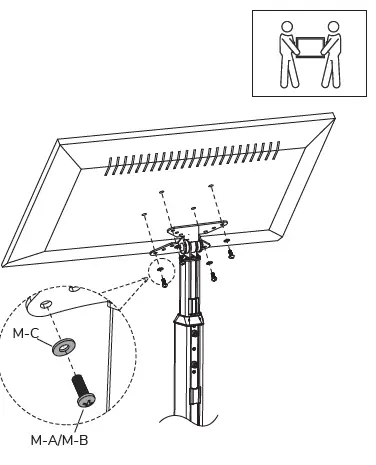 M-C

M-A/M-B