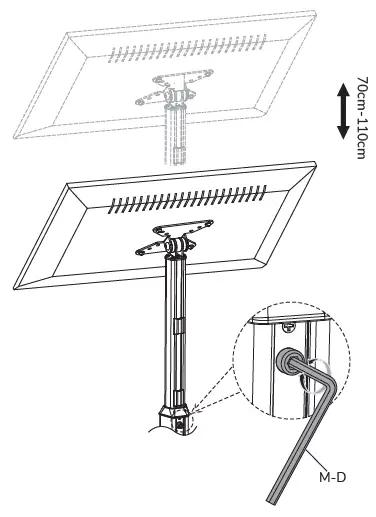 70cm-110cm

M-D