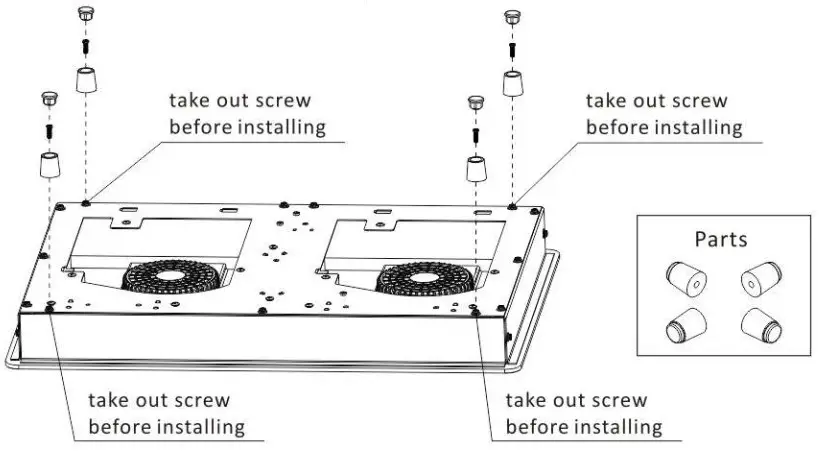 take out screw before installing

take out screw before installing

Parts

take out screw before installing

take out screw before installing