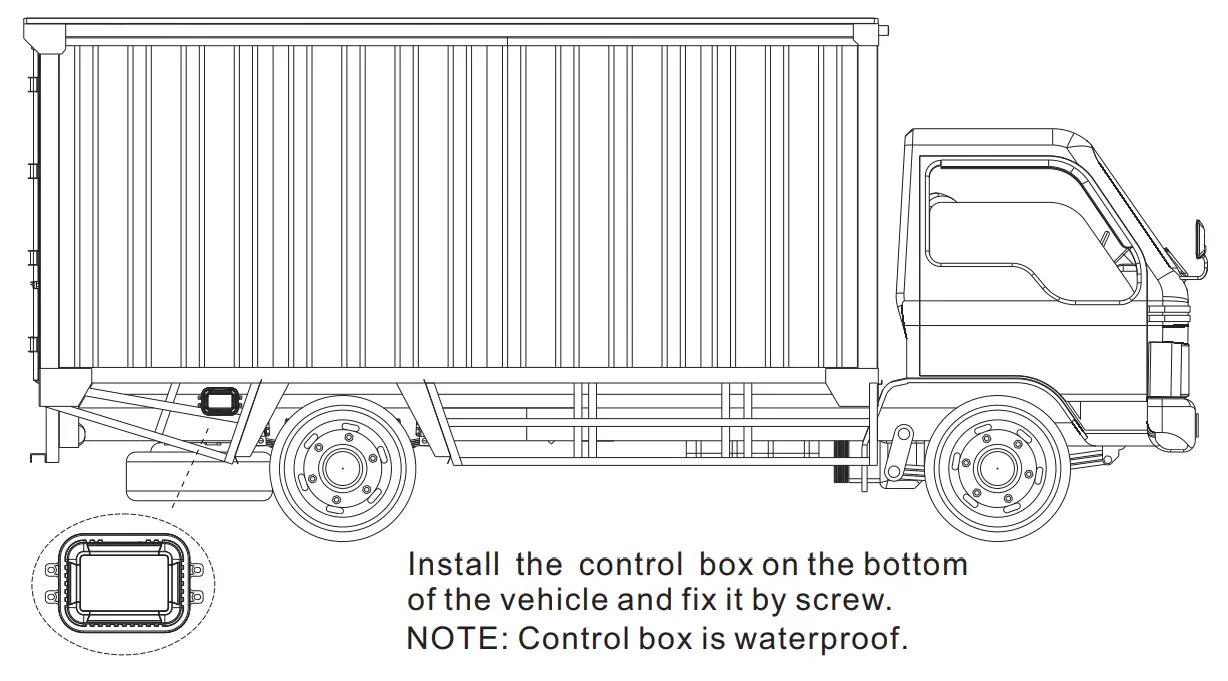 Install the control box on the bottom of the vehicle and fix it by screw.
NOTE: Control box is waterproof.