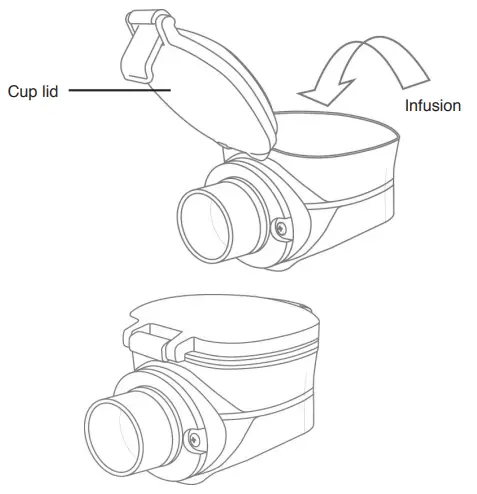 Cup lid

Infusion