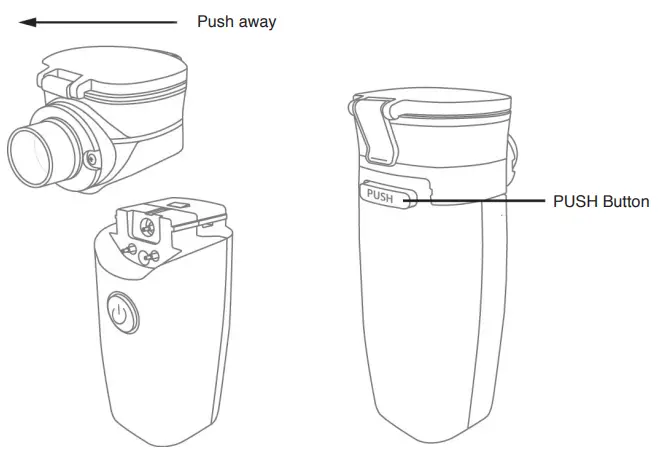 Push away

PUSH

PUSH Button