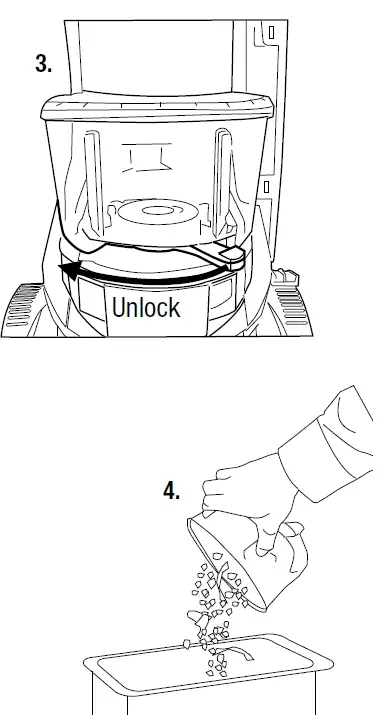 3.

Unlock

4.