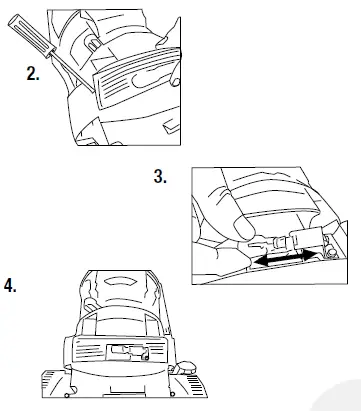 2.

3.

4.