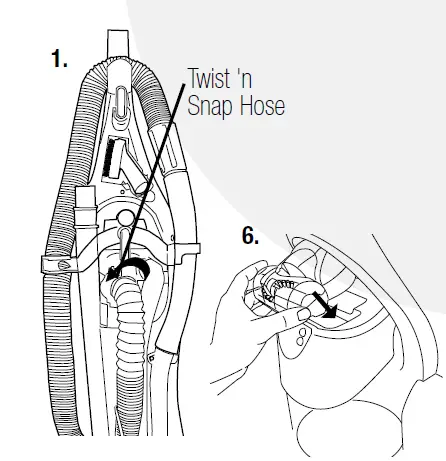 1.

Twist 'n Snap Hose

6.