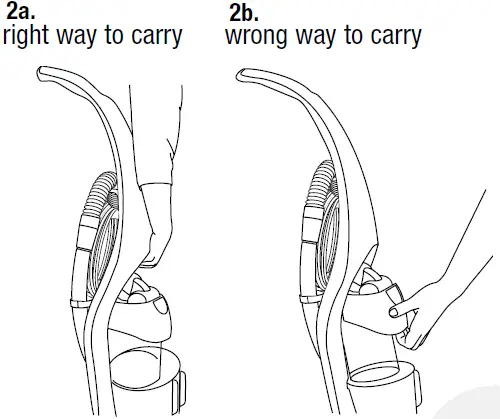 2a.
right way to carry

2b.
wrong way to carry