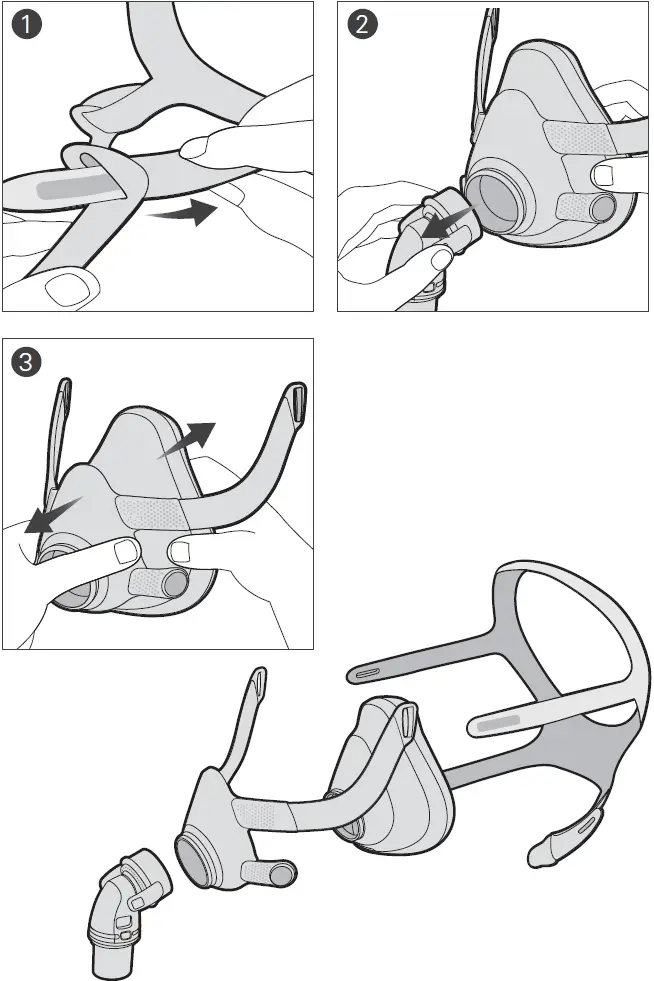 1

2

3