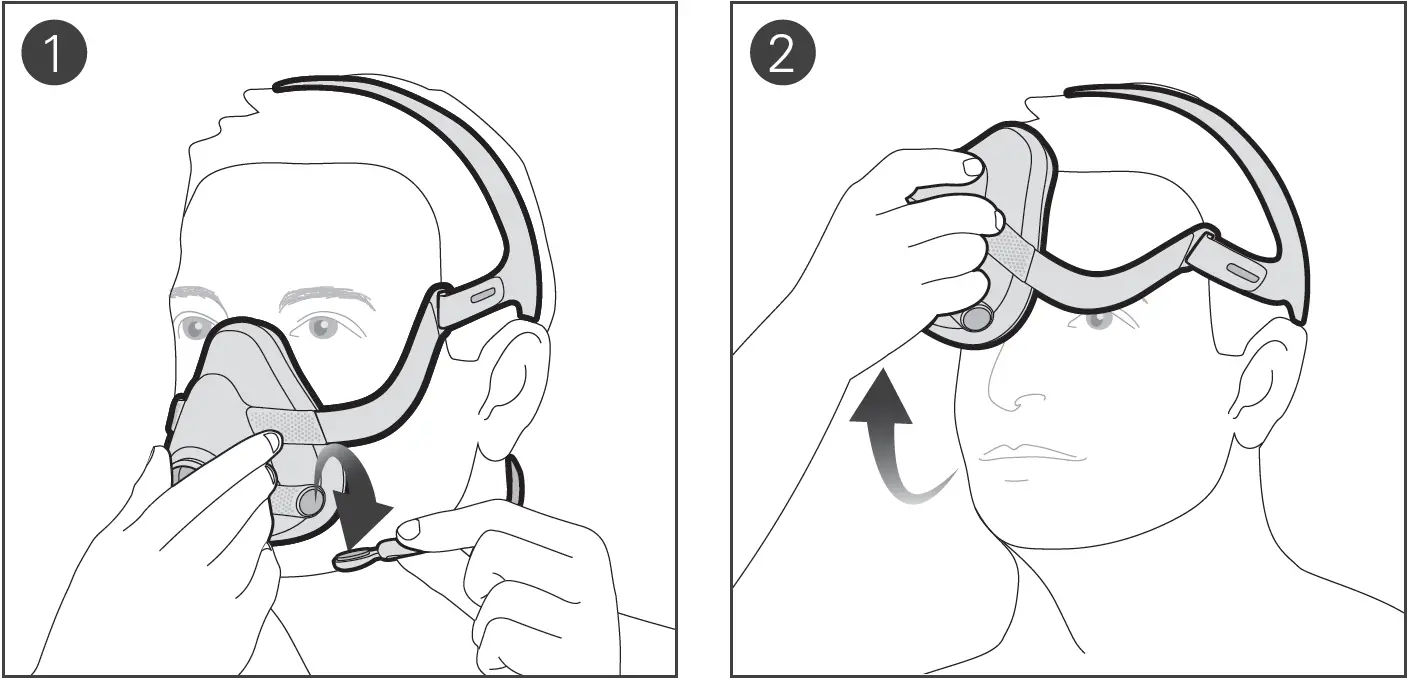 1

2