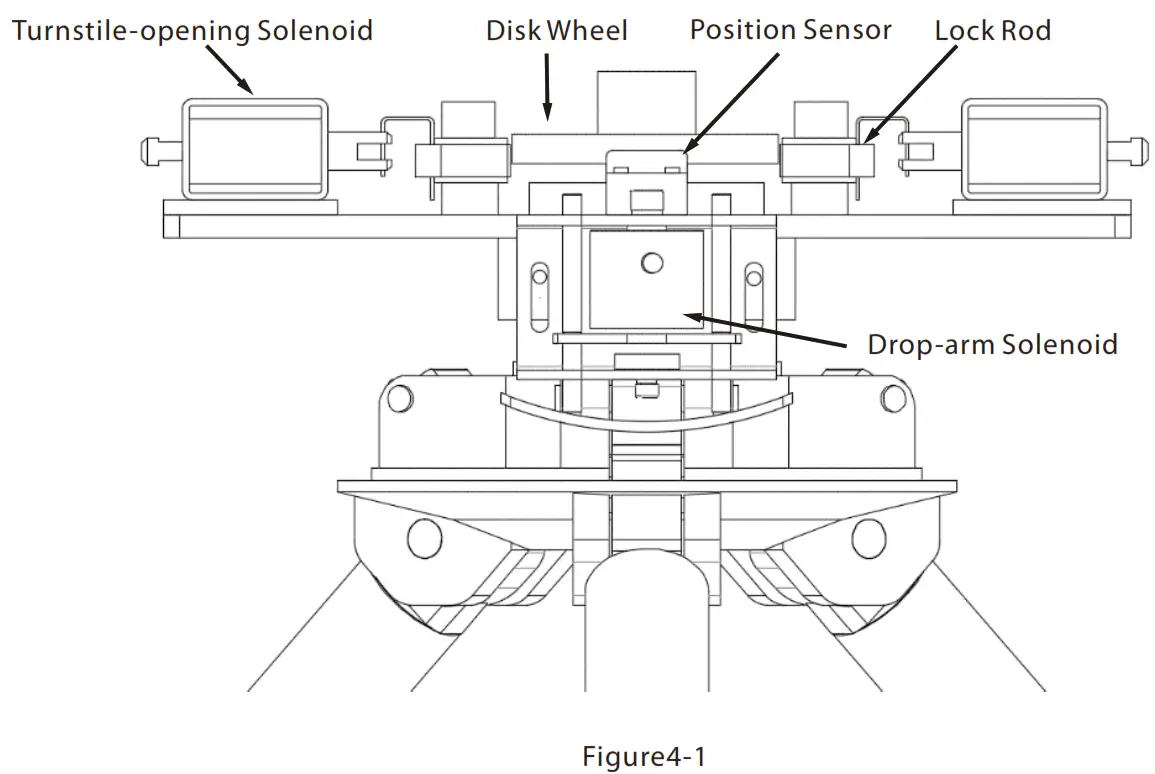 Turnstile-opening Solenoid

Disk Wheel

Position Sensor

Lock Rod

Drop-arm Solenoid

Figure4-1