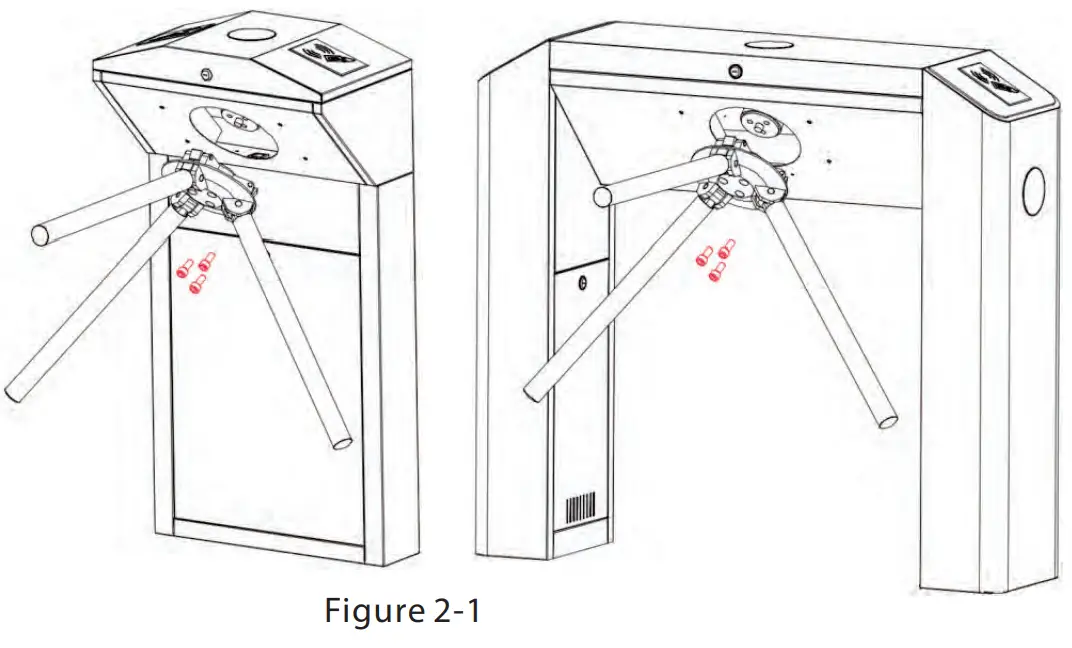 Figure 2-1