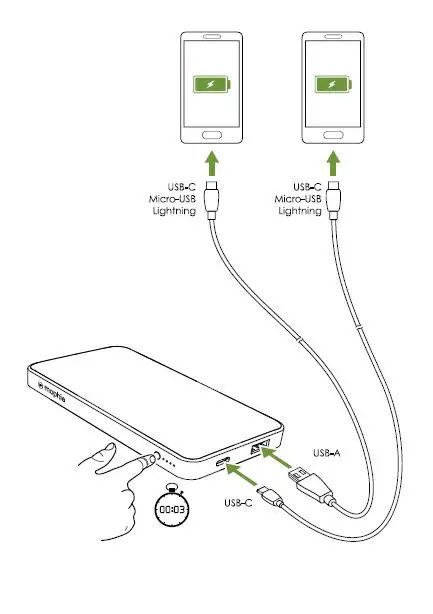 USB-C
Micro-USB
Lightning

USB-C
Micro-USB
Lightning

mophie

USB-A

USB-C

00:03