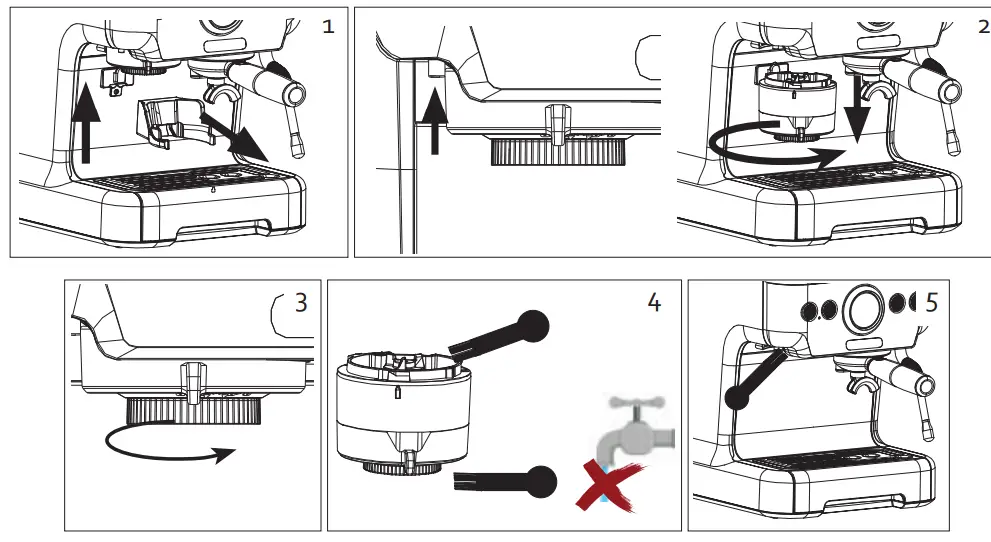 1

2

3

4

5