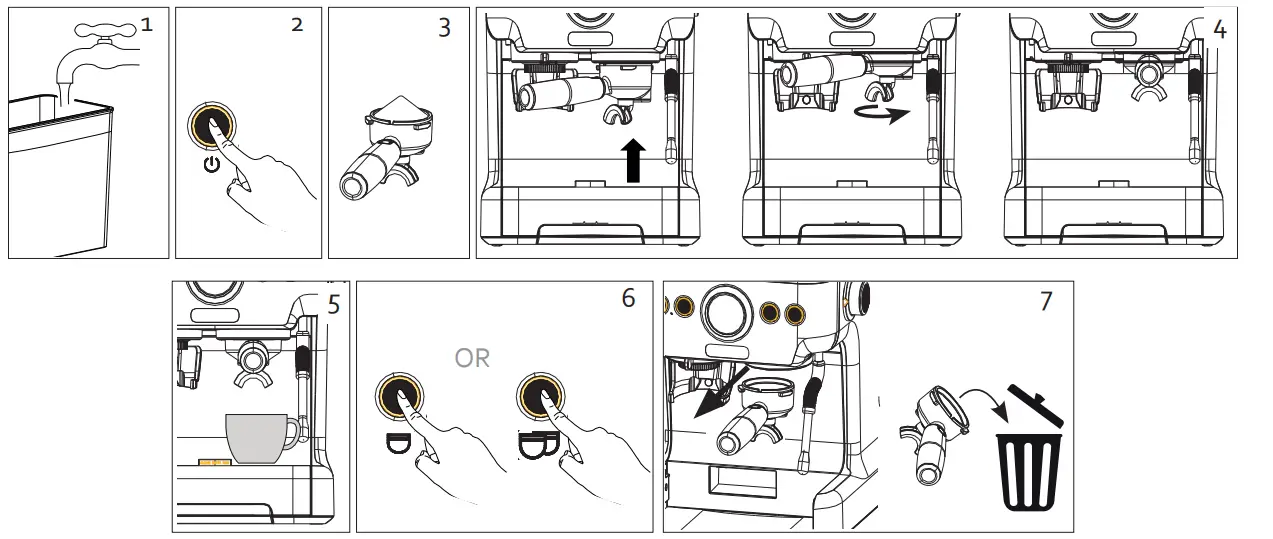 1

2

3

4

5

6

OR

7