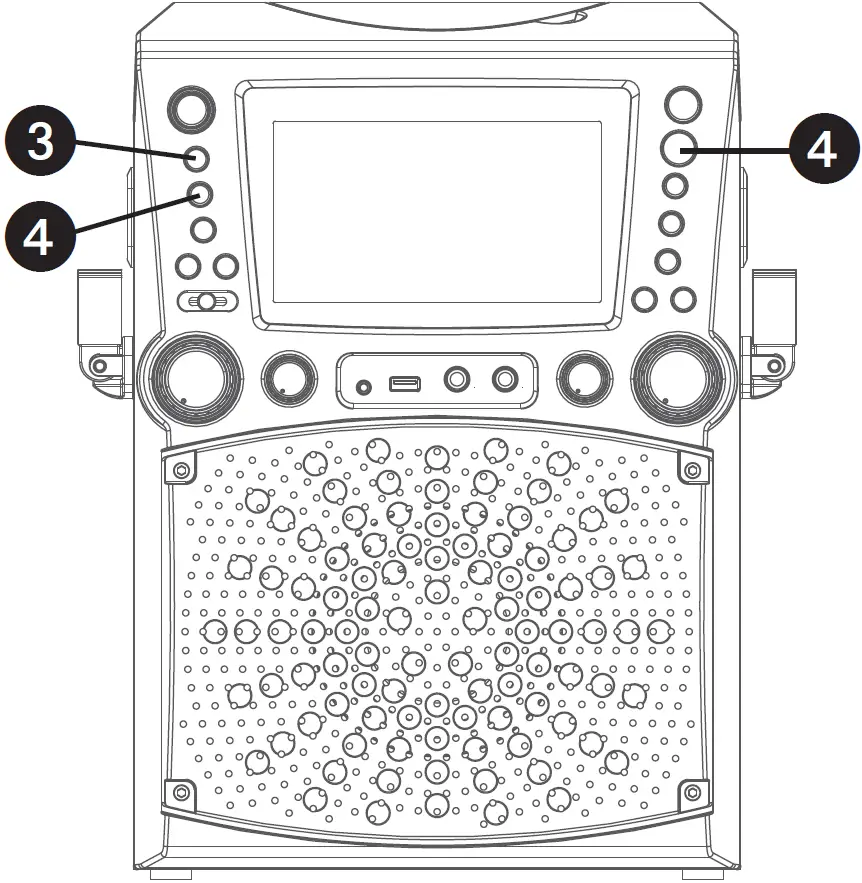 3
4
4