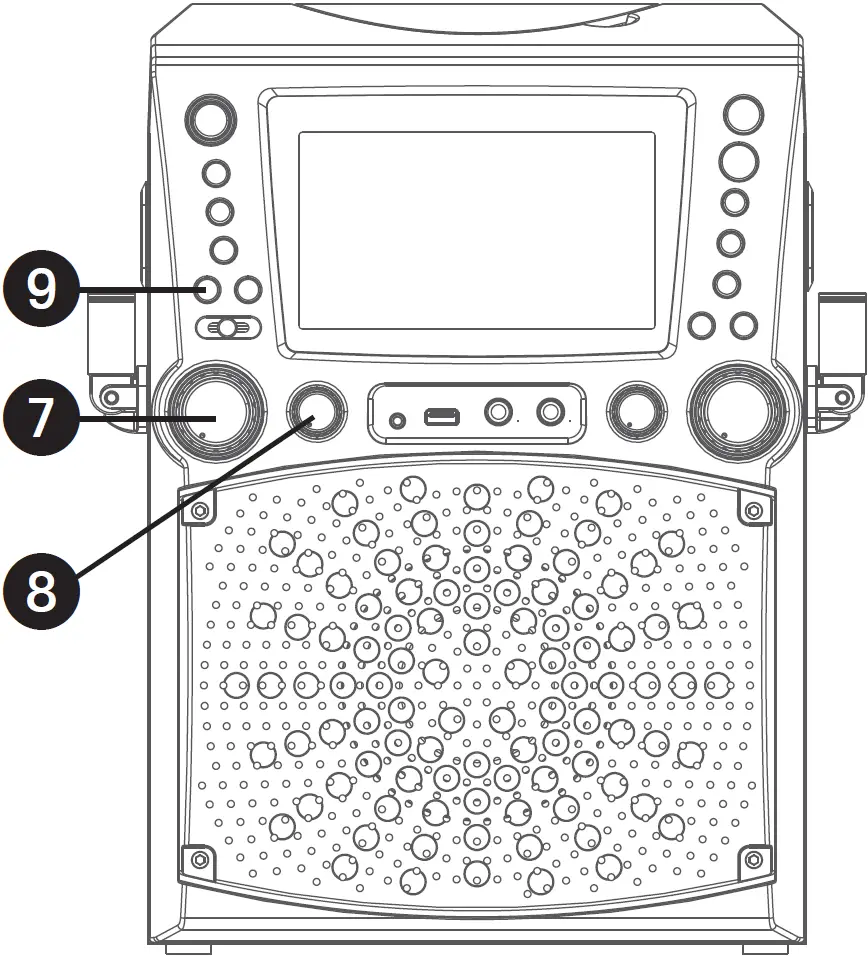 9
7
8