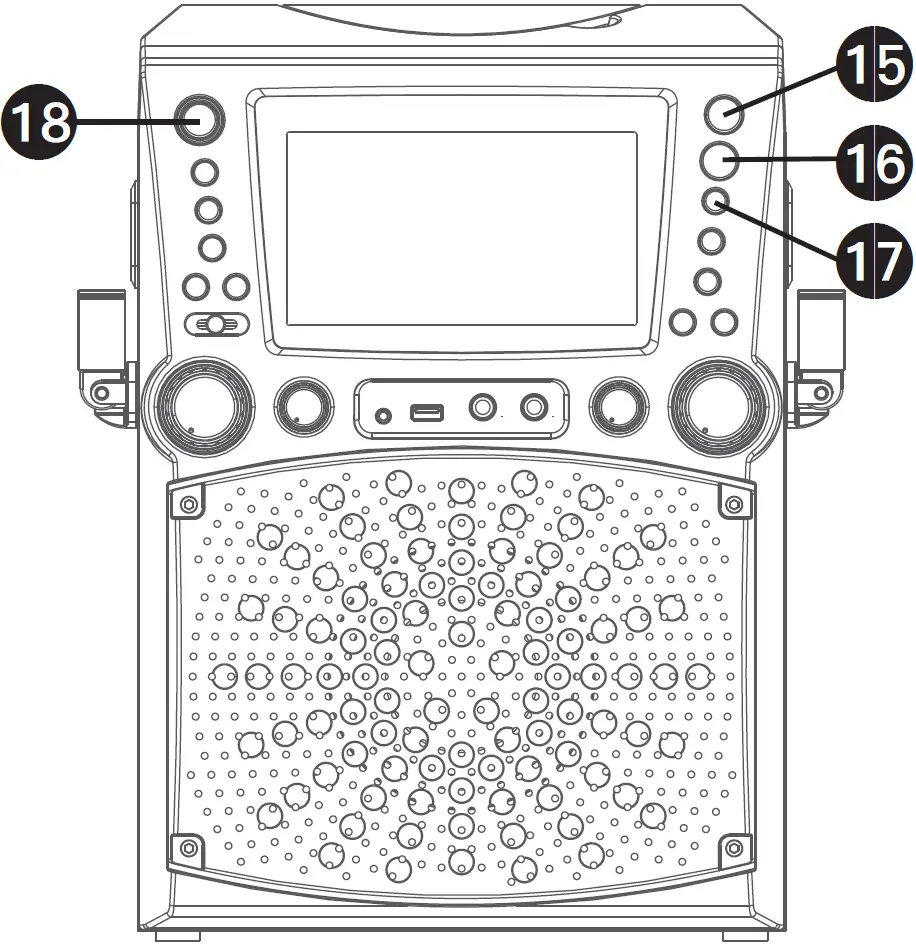 18
15
16
17