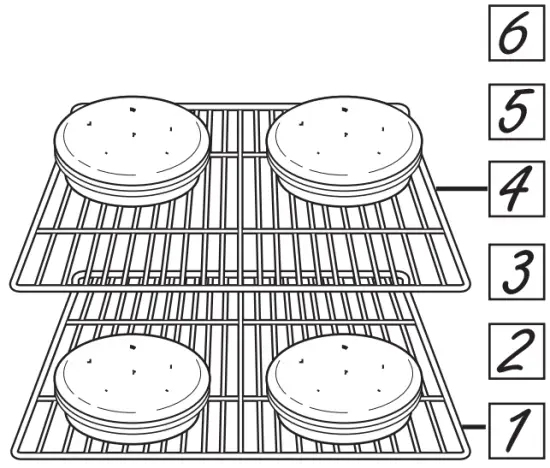 6
5
4
3
2
1