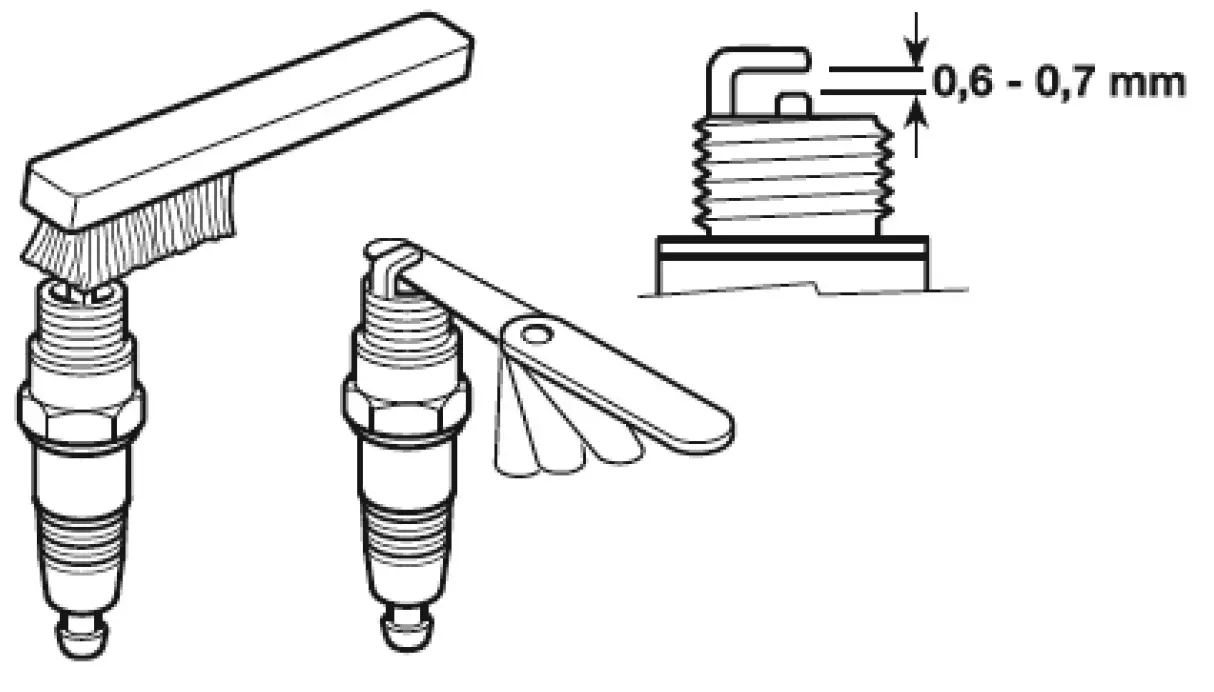 0,6 - 0,7 mm