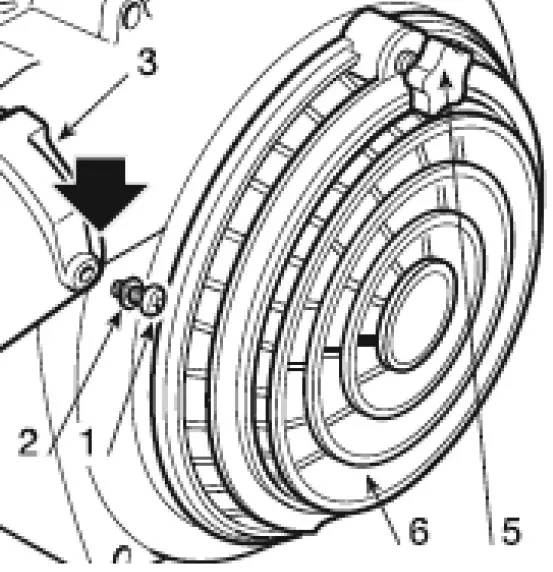 3
2
1
6
5