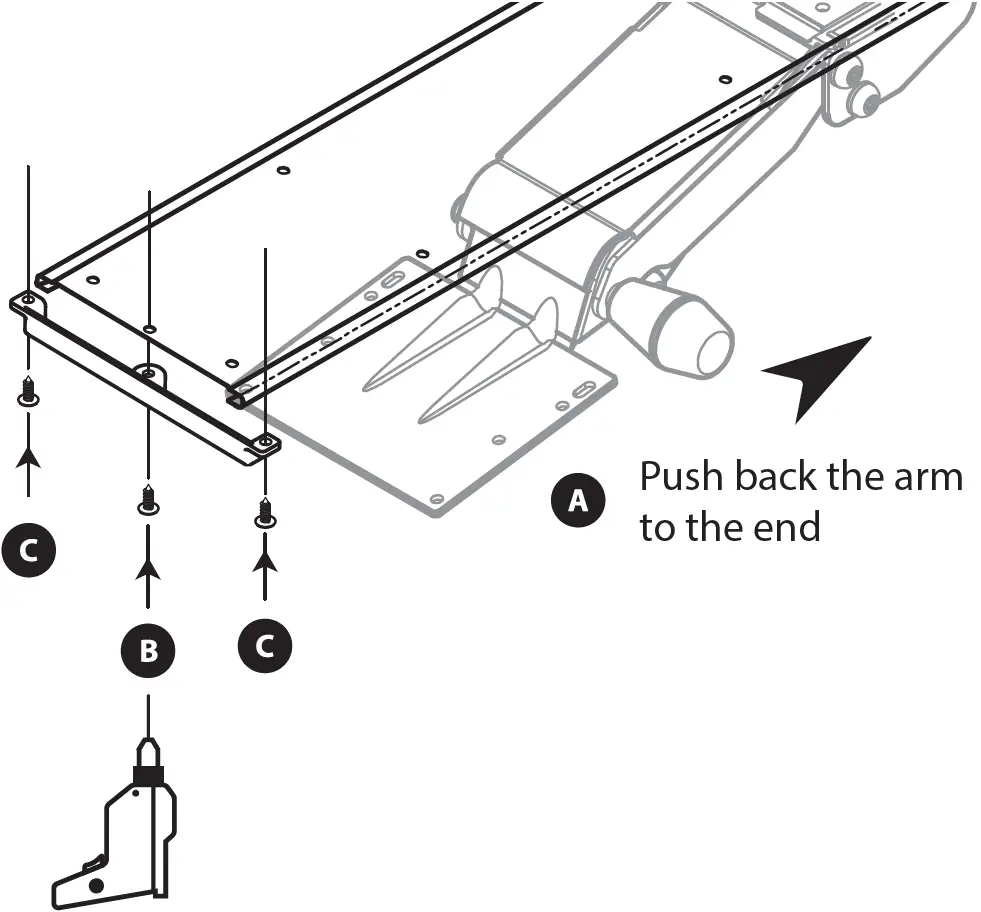 A Push back the arm to the end

C

B

C