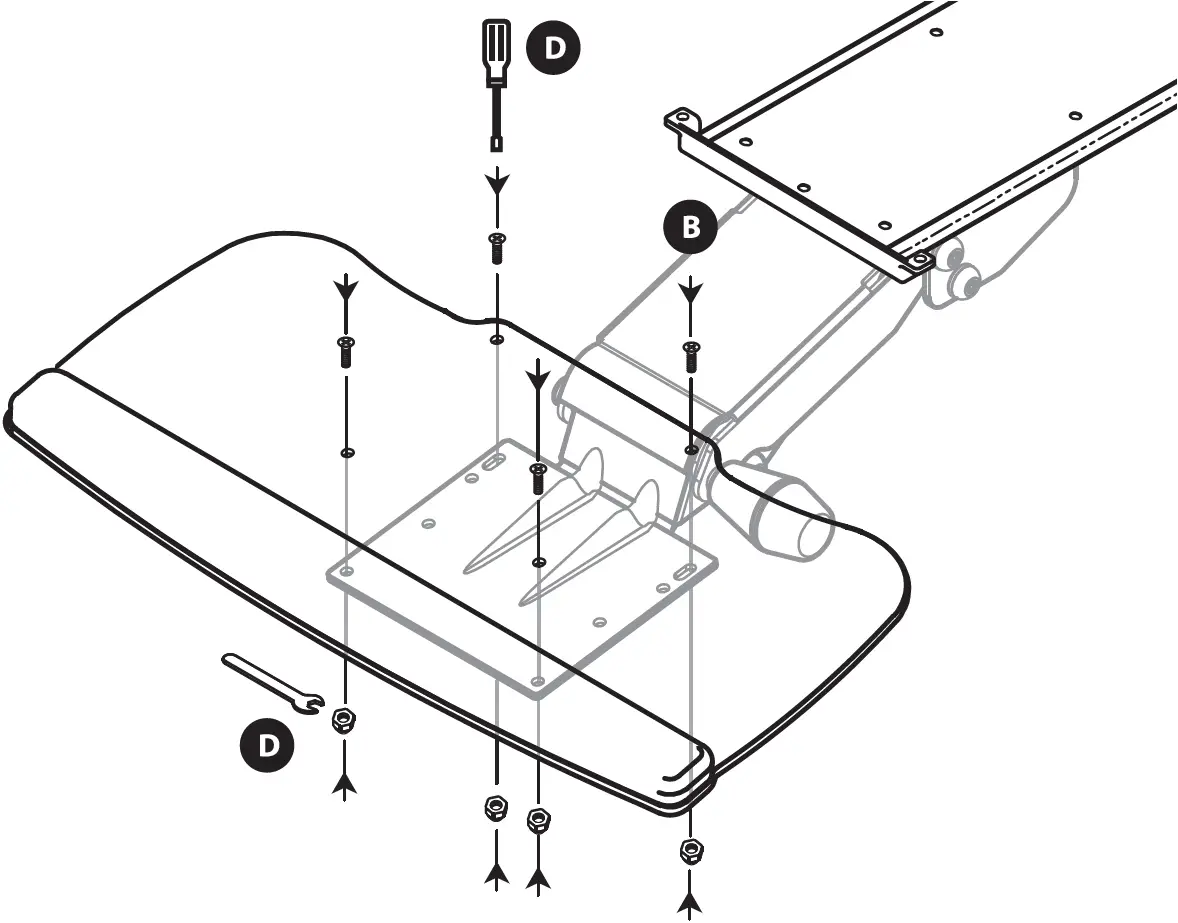 D

B

D