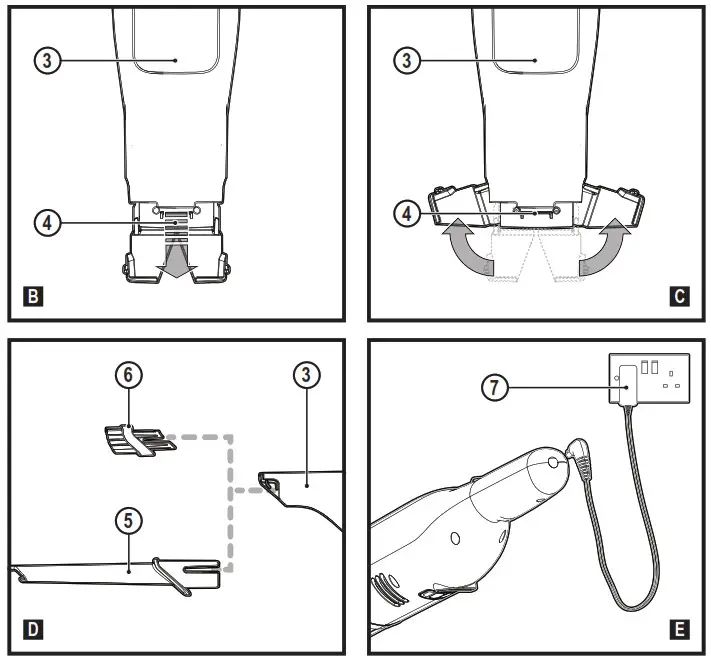 3
4
B

3
4
C

6
3
5
D

7
E