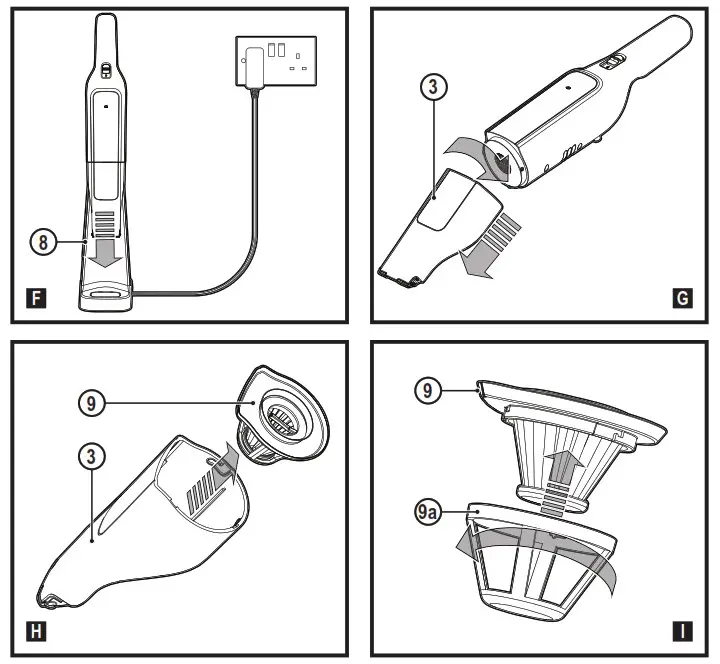 8

F

3

G

9

3

H

9

9a

I