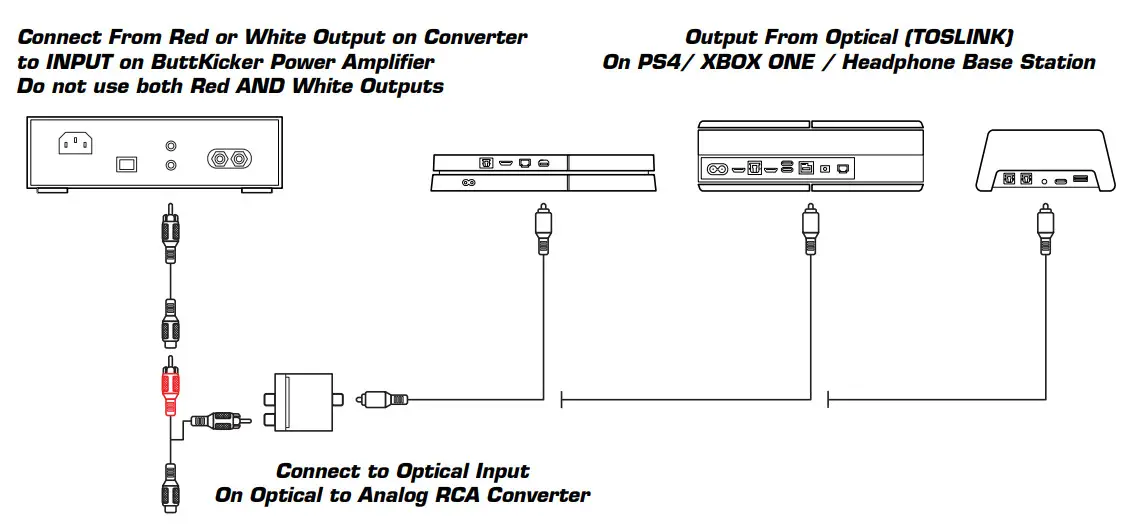 Connect From Red or White Output on Converter
to INPUT on ButtKicker Power Amplifier
Do not use both Red AND White Outputs

Output From Optical (TOSLINK)
On PS4/ XBOX ONE / Headphone Base Station

Connect to Optical Input
On Optical to Analog RCA Converter