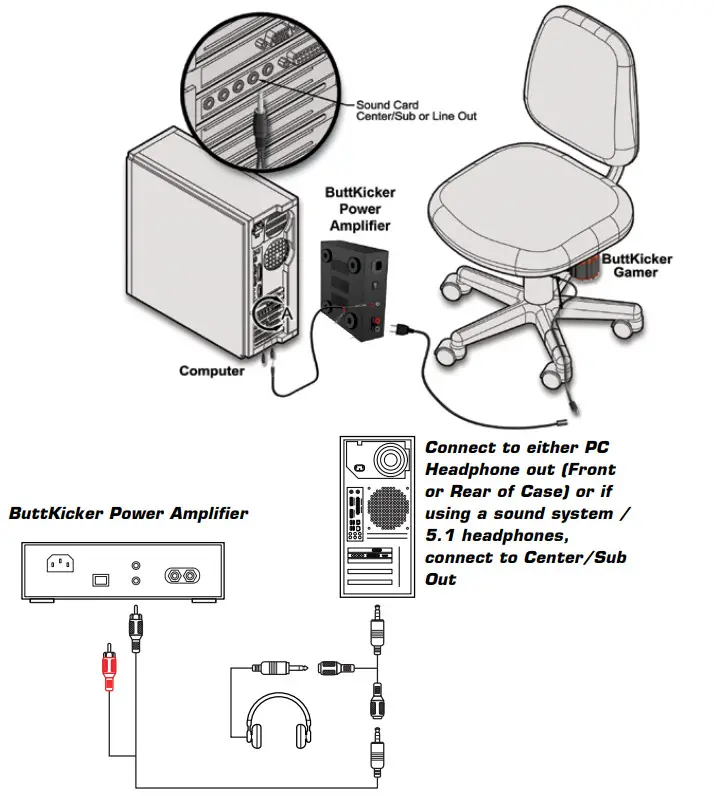 Sound Card
Center/Sub or Line Out

ButtKicker
Power
Amplifier

ButtKicker
Gamer

A

Computer

Connect to either PC Headphone out (Front or Rear of Case) or if using a sound system / 5.1 headphones, connect to Center/Sub Out

ButtKicker Power Amplifier