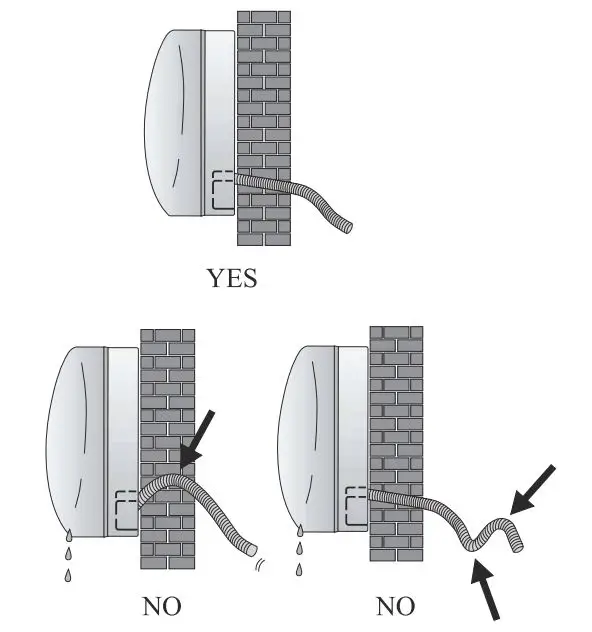 YES

NO

NO