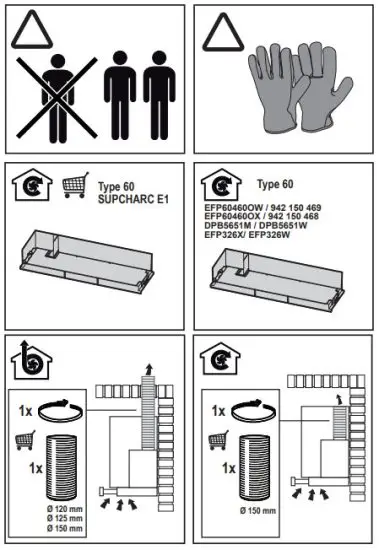 Type 60
SUPCHARC E1

Type 60
EFP60460OW / 942 150 469
EFP60460OX / 942 150 468
DPB5651M / DPB5651W
EFP326X/ EFP326W

1x
1x
Ø 120 mm
Ø 125 mm
Ø 150 mm

1x
1x
Ø 150 mm