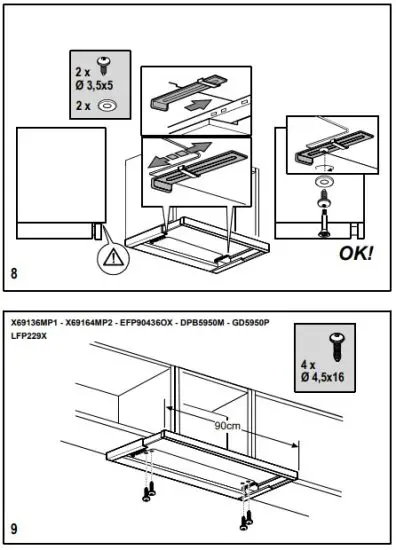 2 x
Ø 3,5x5
2 x

OK!

8

X69136MP1 - X69164MP2 - EFP90436OX - DPB5950M - GD5950P
LFP229X

4 x
Ø 4,5x16

90cm

9