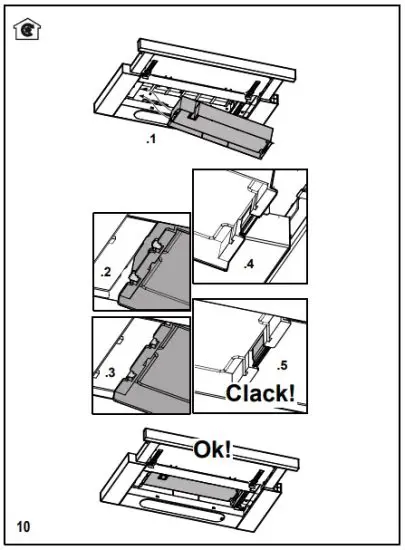 .1

.2

.4

.3

.5

Clack!

Ok!

10