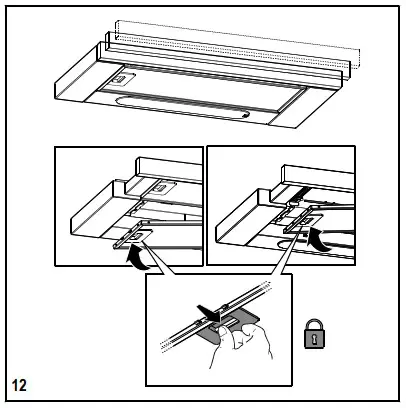 12